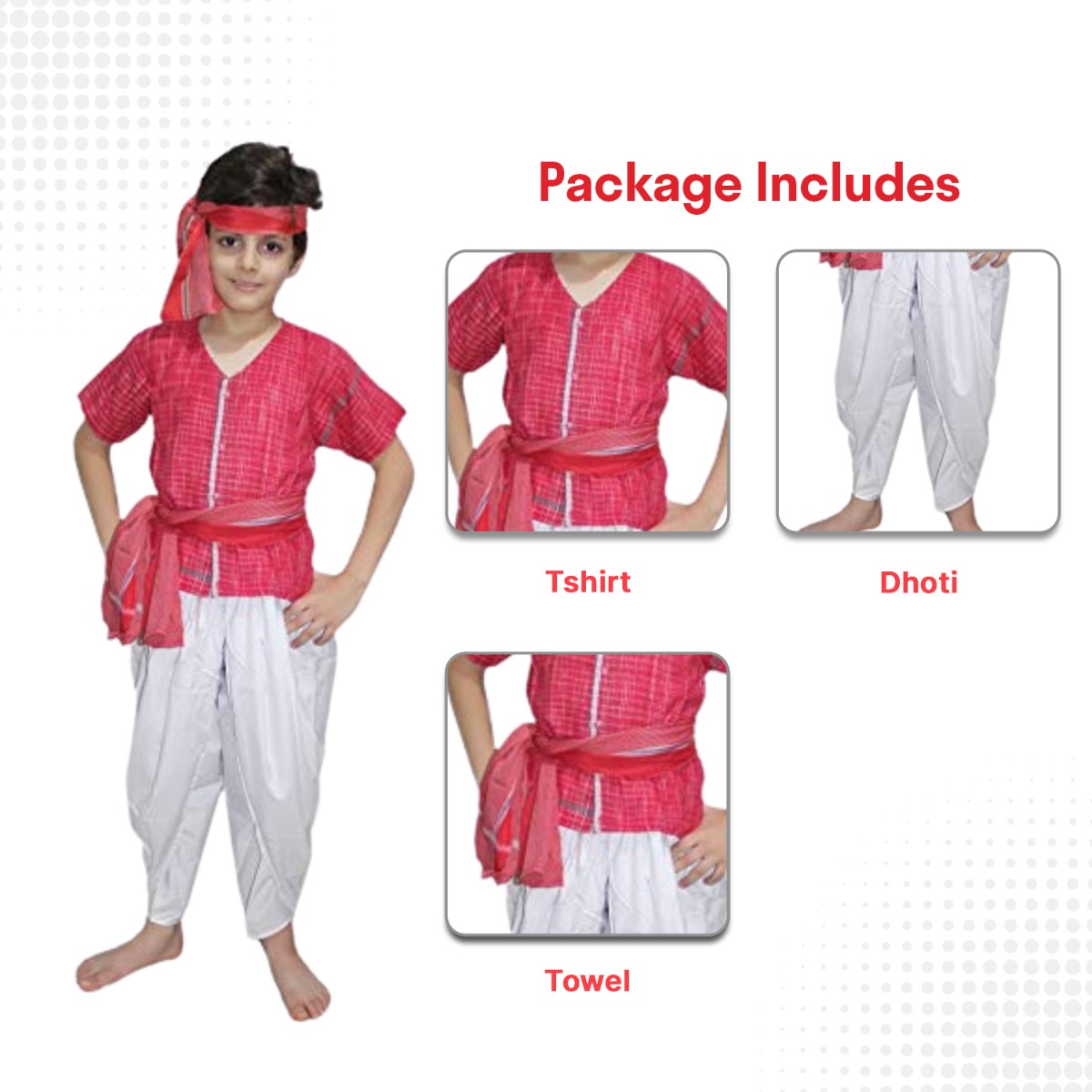 Package Includes

Tshirt

Dhoti

Towel